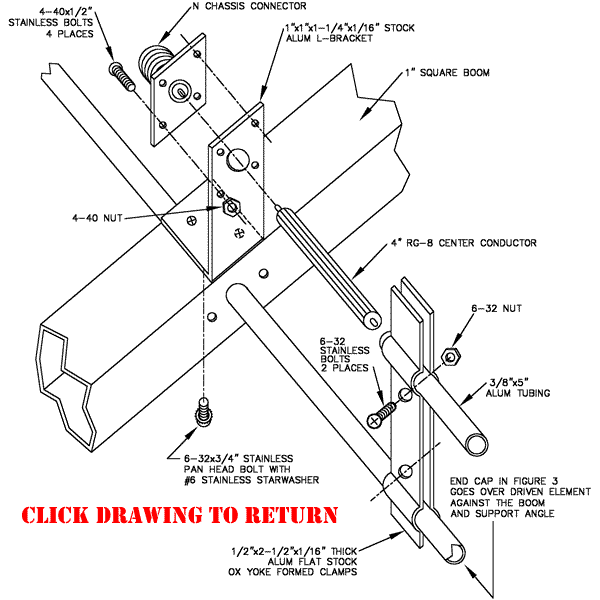 4-40x1/2"
STAINLESS BOLTS
4 PLACES

N CHASSIS CONNECTOR

1"x1"x1-1/4"x1/16" STOCK
ALUM L-BRACKET

1" SQUARE BOOM

4-40 NUT

4" RG-8 CENTER CONDUCTOR

6-32 NUT

6-32
STAINLESS
BOLTS
2 PLACES

3/8"x5"
ALUM TUBING

6-32x3/4" STAINLESS
PAN HEAD BOLT WITH
#6 STAINLESS STARWASHER

END CAP IN FIGURE 3
GOES OVER DRIVEN ELEMENT
AGAINST THE BOOM
AND SUPPORT ANGLE

CLICK DRAWING TO RETURN

1/2"x2-1/2"x1/16" THICK
ALUM FLAT STOCK
OX YOKE FORMED CLAMPS